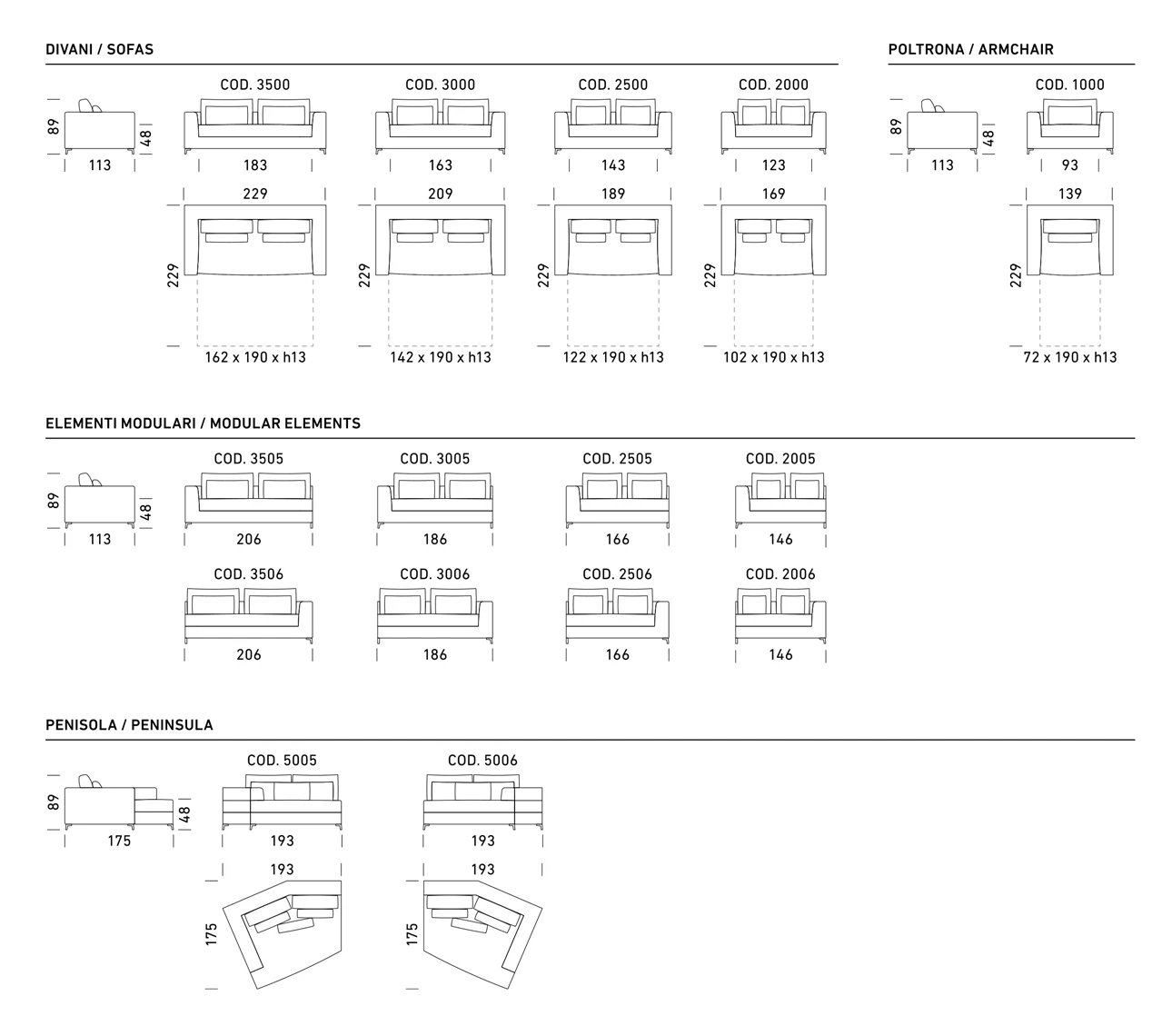 DIVANI / SOFAS

89
48
113

COD. 3500
183
229
229
162 x 190 x h13

COD. 3000
163
209
229
142 x 190 x h13

COD. 2500
143
189
229
122 x 190 x h13

COD. 2000
123
169
229
102 x 190 x h13

POLTRONA / ARMCHAIR

89
48
113

COD. 1000
93
139
229
72 x 190 x h13

ELEMENTI MODULARI / MODULAR ELEMENTS

89
48
113

COD. 3505
206

COD. 3005
186

COD. 2505
166

COD. 2005
146

COD. 3506
206

COD. 3006
186

COD. 2506
166

COD. 2006
146

PENISOLA / PENINSULA

89
48
175

COD. 5005
193
193
175

COD. 5006
193
193
175