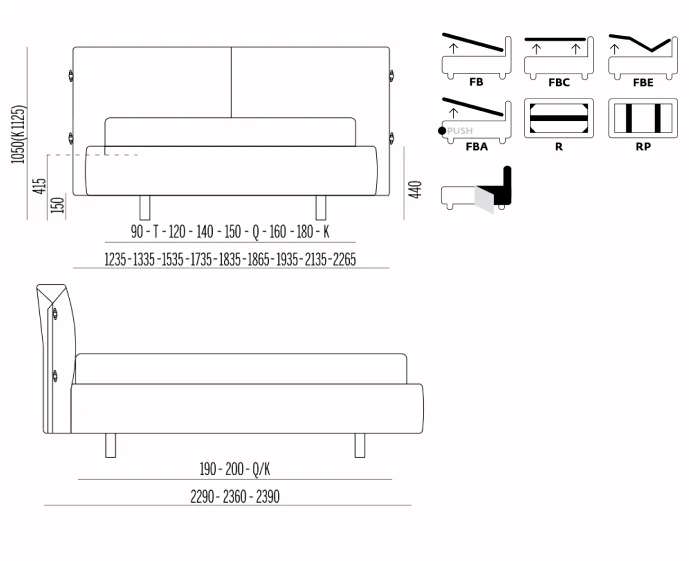 1050(K 1125)
415
150
440
90 - T - 120 - 140 - 150 - Q - 160 - 180 - K
1235 - 1335 - 1535 - 1735 - 1835 - 1865 - 1935 - 2135 - 2265
FB
FBC
FBE
PUSH
FBA
R
RP
190 - 200 - Q/K
2290 - 2360 - 2390