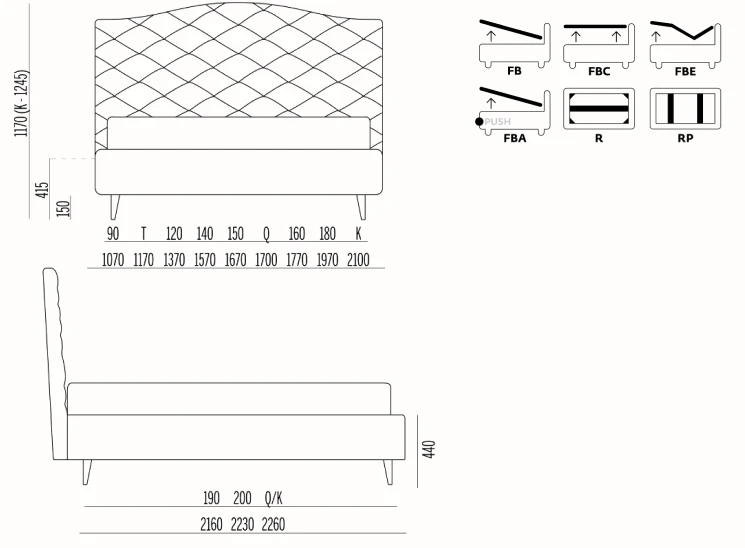 1170 (K - 1245)

415

150

| 90 | T | 120 | 140 | 150 | Q | 160 | 180 | K |
|---|---|---|---|---|---|---|---|---|
| 1070 | 1170 | 1370 | 1570 | 1670 | 1700 | 1770 | 1970 | 2100 |

FB

FBC

FBE

PUSH

FBA

R

RP

440

| 190 | 200 | Q/K |
|---|---|---|
| 2160 | 2230 | 2260 |