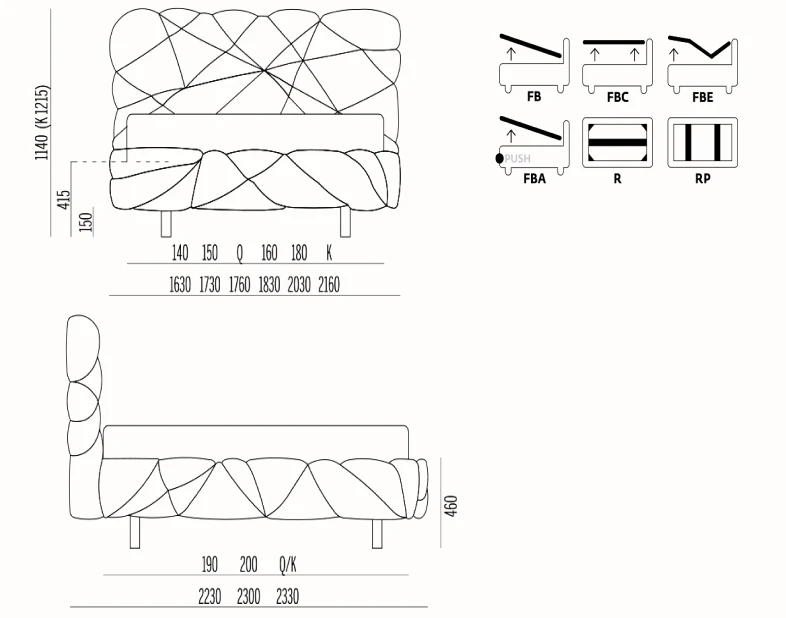 1140 (K 1215)

415

150

140 150 Q 160 180 K

1630 1730 1760 1830 2030 2160

FB FBC FBE

PUSH

FBA R RP

460

190 200 Q/K

2230 2300 2330