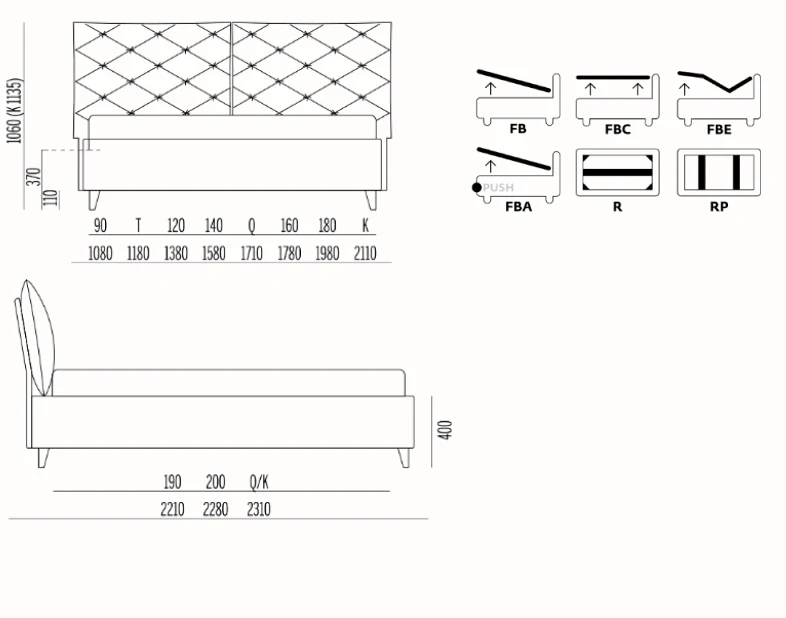 1060 (K 1135)

370

110

| 90 | T | 120 | 140 | Q | 160 | 180 | K |
|---|---|---|---|---|---|---|---|
| 1080 | 1180 | 1380 | 1580 | 1710 | 1780 | 1980 | 2110 |

FB

FBC

FBE

PUSH

FBA

R

RP

400

| 190 | 200 | Q/K |
|---|---|---|
| 2210 | 2280 | 2310 |