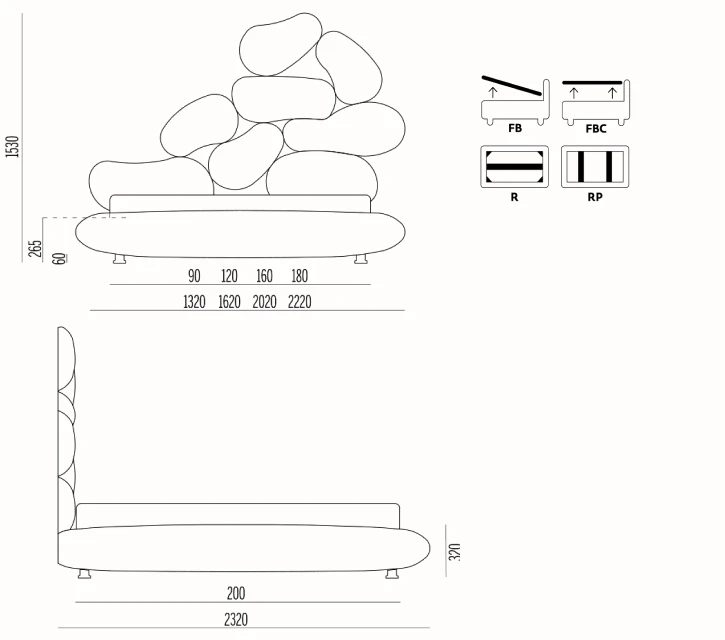 1530

265

60

90 120 160 180

1320 1620 2020 2220

FB

FBC

R

RP

320

200

2320